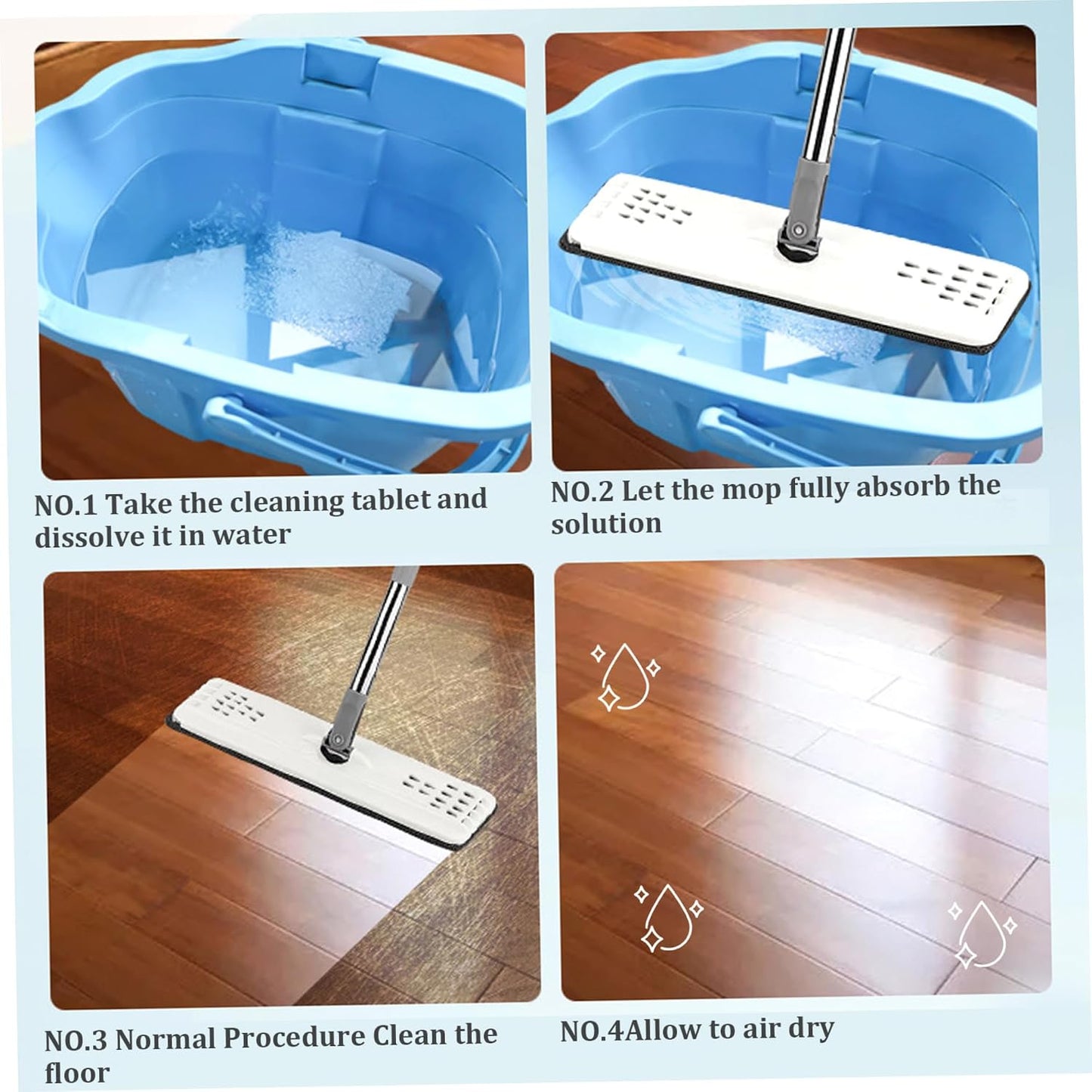 NO.1 Take the cleaning tablet and dissolve it in water

NO.2 Let the mop fully absorb the solution

NO.3 Normal Procedure Clean the floor

NO.4Allow to air dry